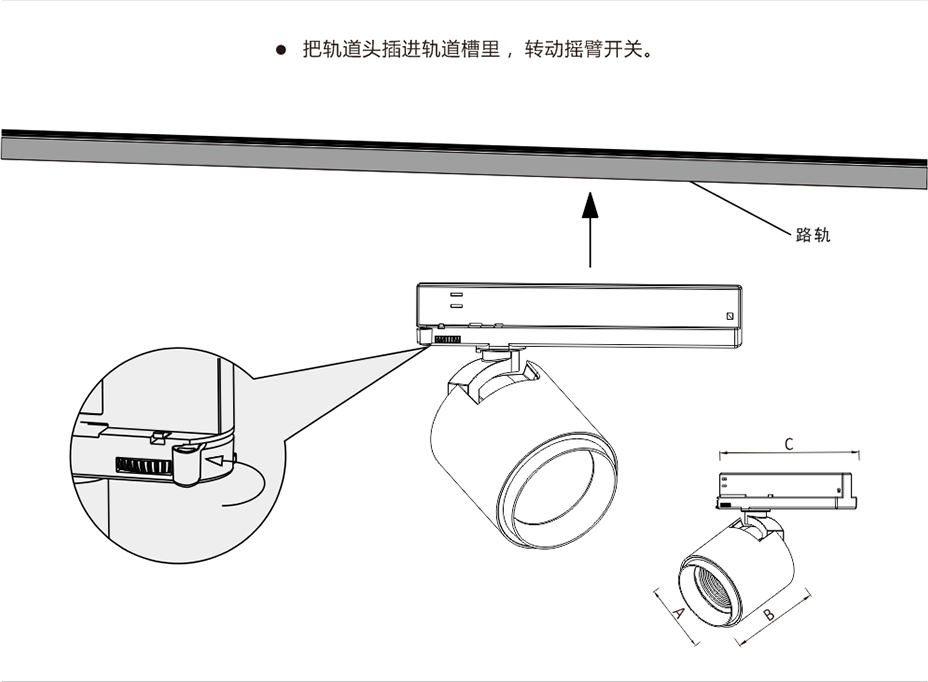 ● 把轨道头插进轨道槽里， 转动摇臂开关。

路轨

C

A

B