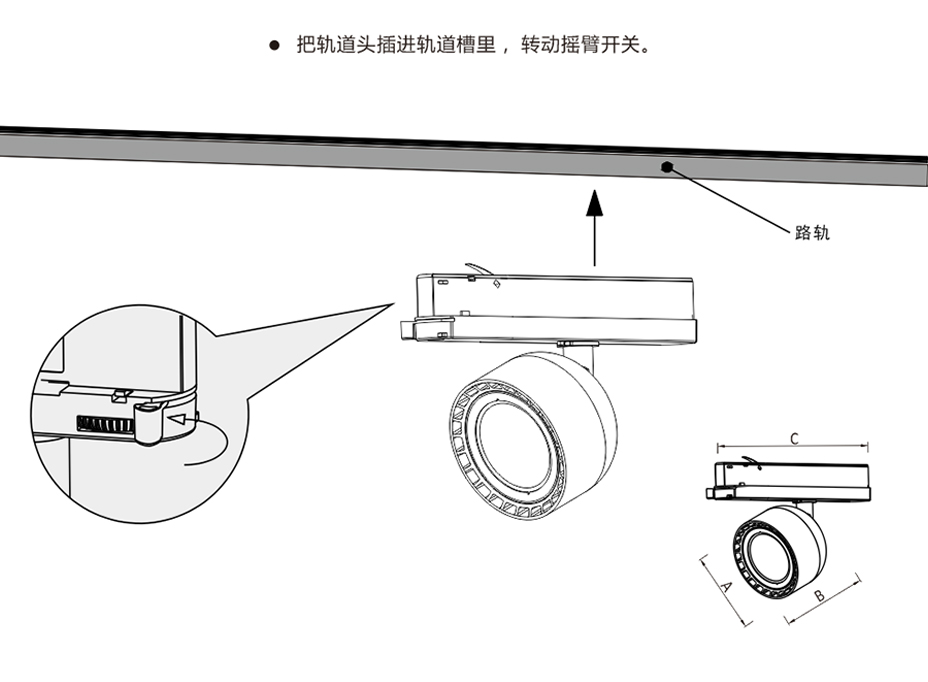 ● 把轨道头插进轨道槽里， 转动摇臂开关。

路轨

C

A

B