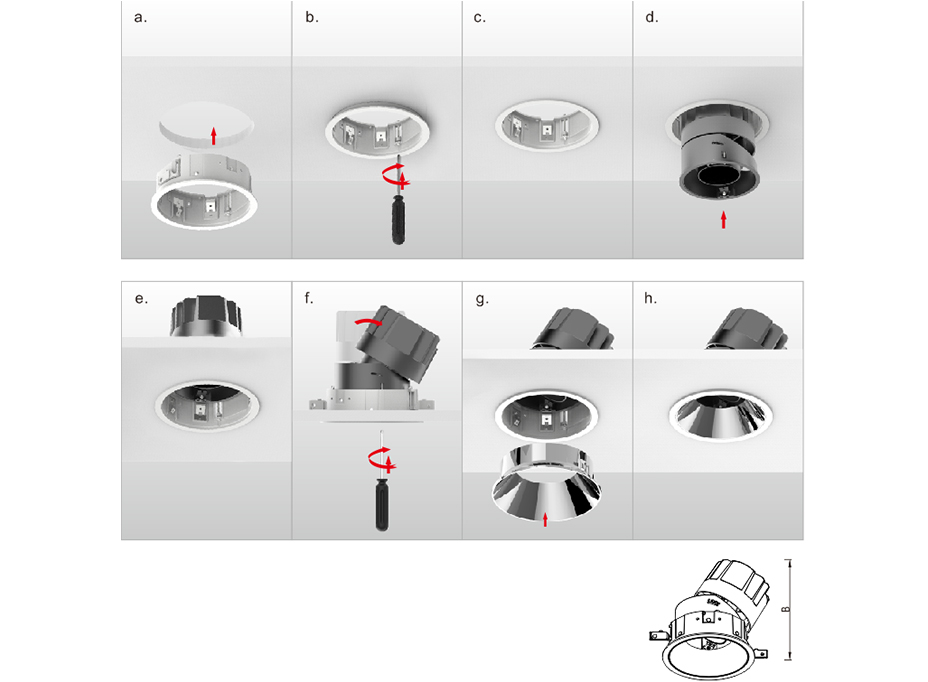 a.

b.

c.

d.

e.

f.

g.

h.

B