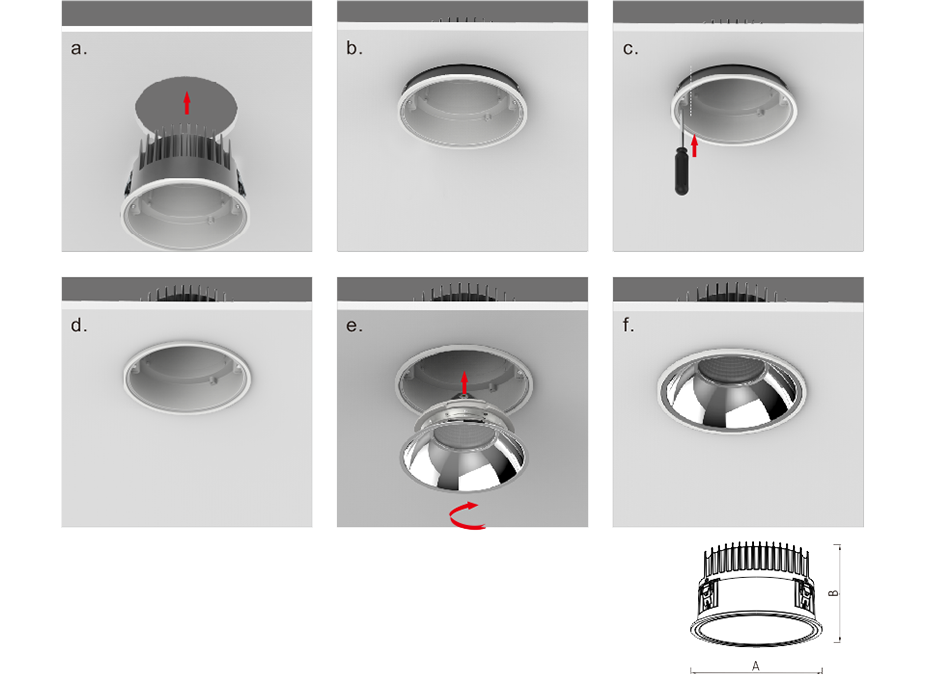 a.

b.

c.

d.

e.

f.

B

A